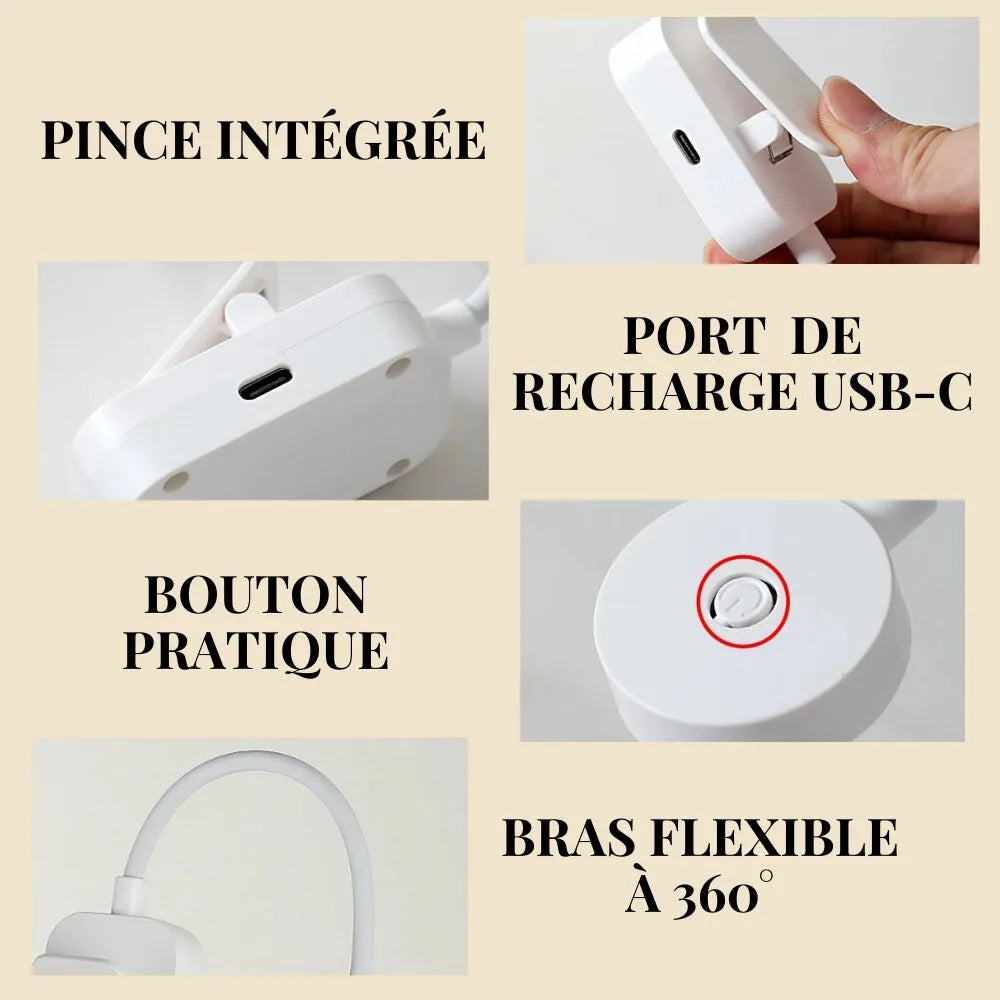 PINCE INTÉGRÉE

PORT DE RECHARGE USB-C

BOUTON PRATIQUE

BRAS FLEXIBLE À 360°